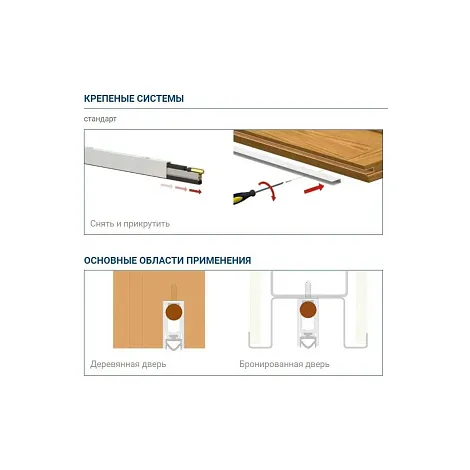 КРЕПЕНЫЕ СИСТЕМЫ

стандарт

Снять и прикрутить

ОСНОВНЫЕ ОБЛАСТИ ПРИМЕНЕНИЯ

Деревянная дверь

Бронированная дверь