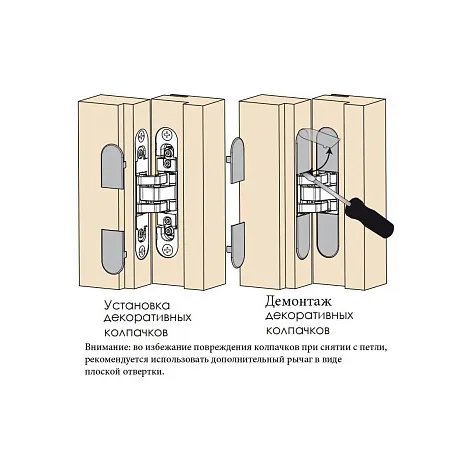 Установка декоративных колпачков

Демонтаж декоративных колпачков

Внимание: во избежание повреждения колпачков при снятии с петли, рекомендуется использовать дополнительный рычаг в виде плоской отвертки.